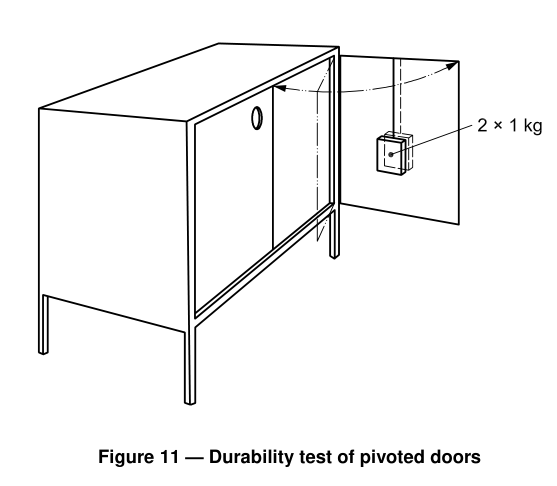 2 × 1 kg

Figure 11 — Durability test of pivoted doors